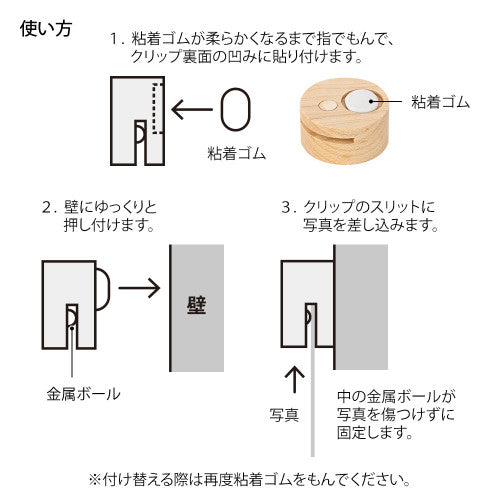 使い方

1. 粘着ゴムが柔らかくなるまで指でもんで、クリップ裏面の凹みに貼り付けます。

粘着ゴム

粘着ゴム

2. 壁にゆっくりと押し付けます。

壁

金属ボール

3. クリップのスリットに写真を差し込みます。

写真

中の金属ボールが写真を傷つけずに固定します。

※付け替える際は再度粘着ゴムをもんでください。