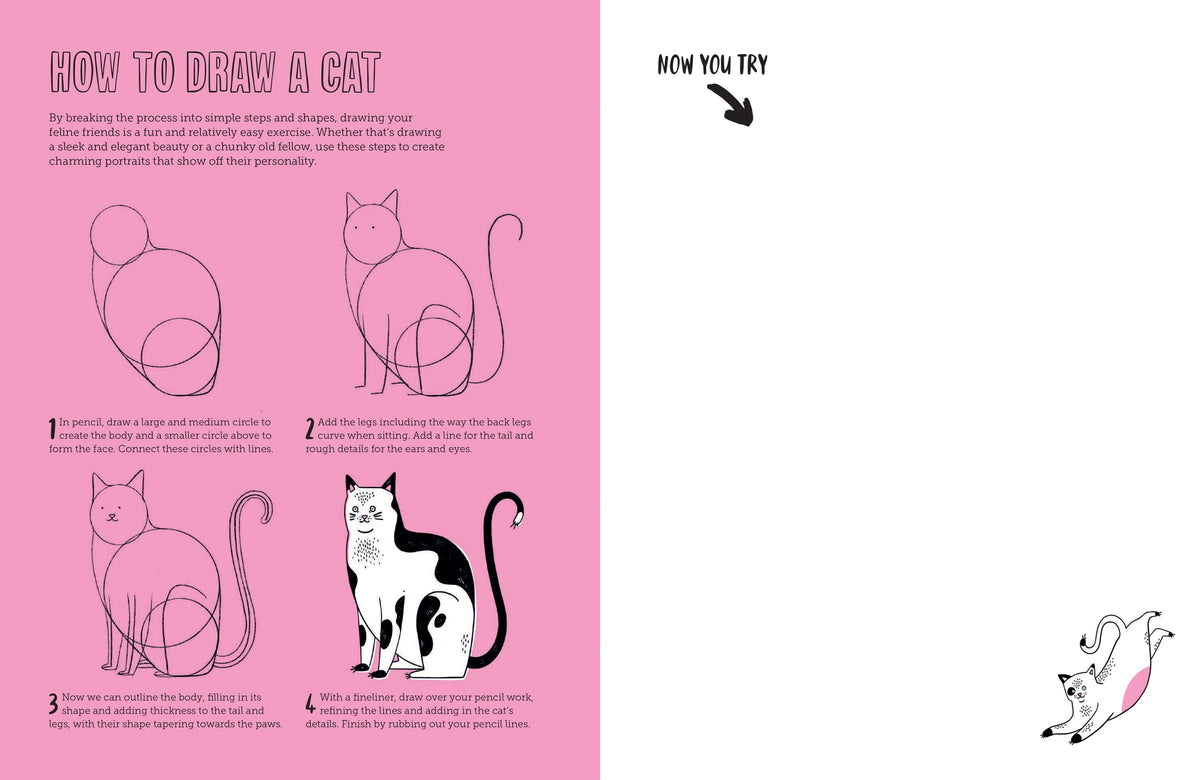 HOW TO DRAW A CAT

By breaking the process into simple steps and shapes, drawing your feline friends is a fun and relatively easy exercise. Whether that's drawing a sleek and elegant beauty or a chunky old fellow, use these steps to create charming portraits that show off their personality.

1 In pencil, draw a large and medium circle to create the body and a smaller circle above to form the face. Connect these circles with lines.

2 Add the legs including the way the back legs curve when sitting. Add a line for the tail and rough details for the ears and eyes.

3 Now we can outline the body, filling in its shape and adding thickness to the tail and legs, with their shape tapering towards the paws.

4 With a fineliner, draw over your pencil work, refining the lines and adding in the cat's details. Finish by rubbing out your pencil lines.

NOW YOU TRY